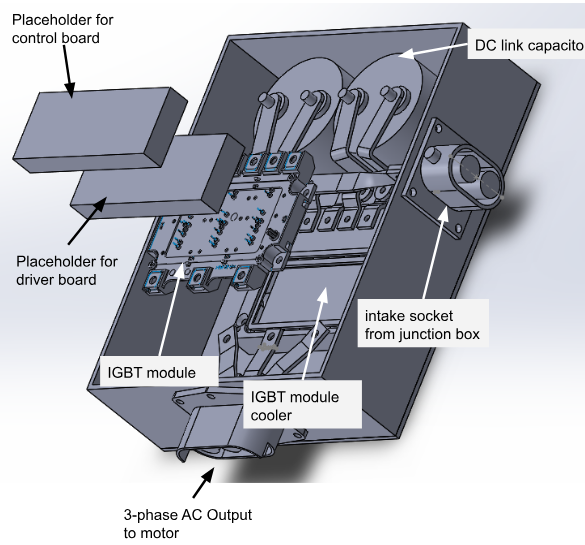 Placeholder for control board

DC link capacito

Placeholder for driver board

intake socket from junction box

IGBT module

IGBT module cooler

3-phase AC Output to motor